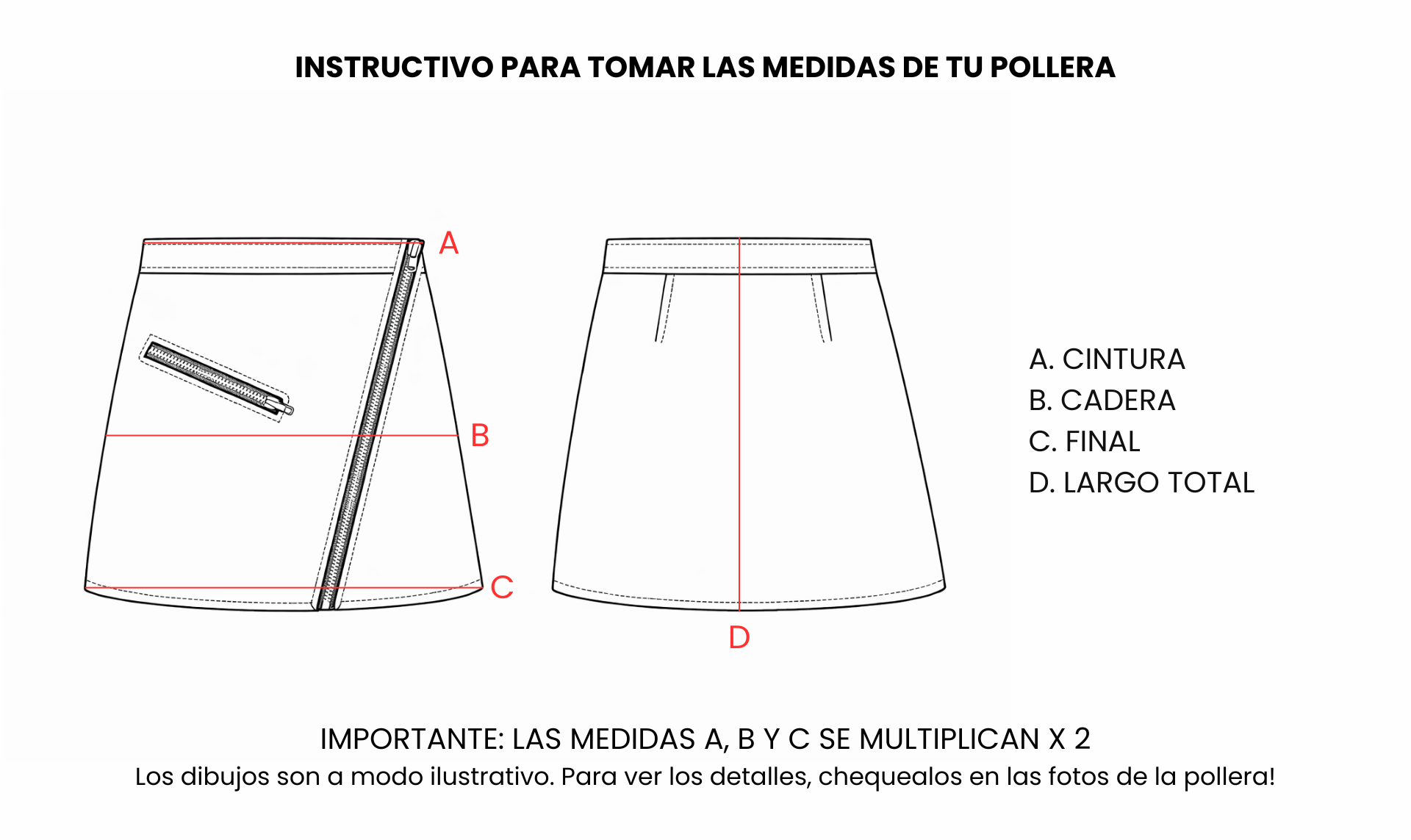 INSTRUCTIVO PARA TOMAR LAS MEDIDAS DE TU POLLERA

A

B

C

D

A. CINTURA
B. CADERA
C. FINAL
D. LARGO TOTAL

IMPORTANTE: LAS MEDIDAS A, B Y C SE MULTIPLICAN X 2
Los dibujos son a modo ilustrativo. Para ver los detalles, chequealos en las fotos de la pollera!